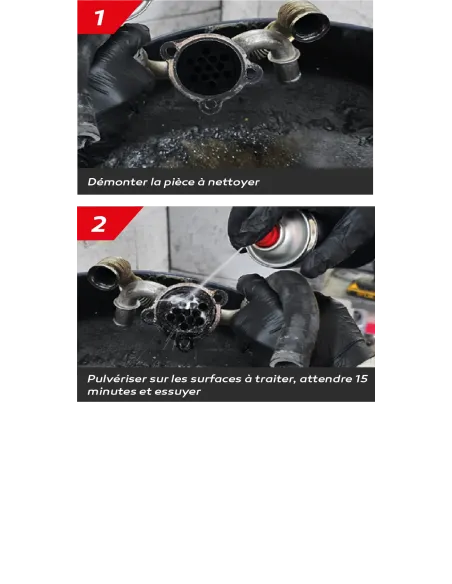 1

Démonter la pièce à nettoyer

2

Pulvériser sur les surfaces à traiter, attendre 15 minutes et essuyer