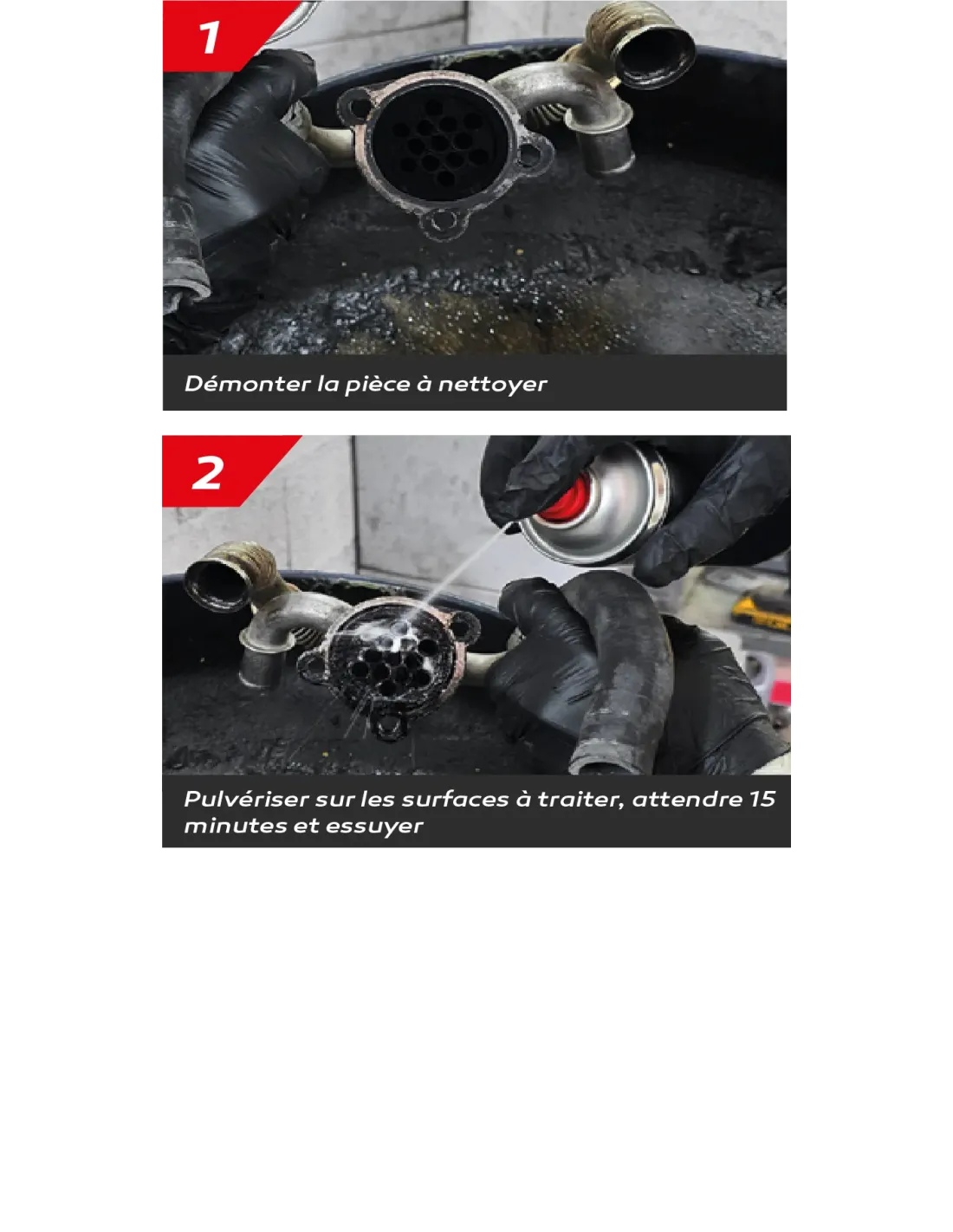 1

Démonter la pièce à nettoyer

2

Pulvériser sur les surfaces à traiter, attendre 15 minutes et essuyer